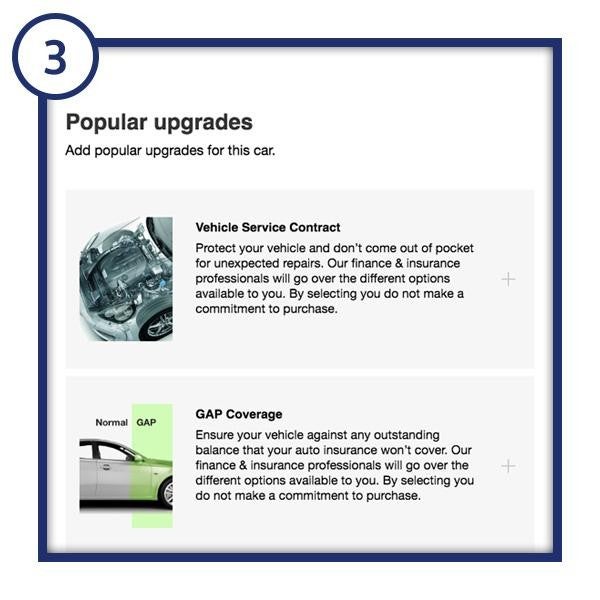 3

Popular upgrades

Add popular upgrades for this car.

Vehicle Service Contract

Protect your vehicle and don't come out of pocket for unexpected repairs. Our finance & insurance professionals will go over the different options available to you. By selecting you do not make a commitment to purchase.

+

Normal GAP

GAP Coverage

Ensure your vehicle against any outstanding balance that your auto insurance won't cover. Our finance & insurance professionals will go over the different options available to you. By selecting you do not make a commitment to purchase.

+